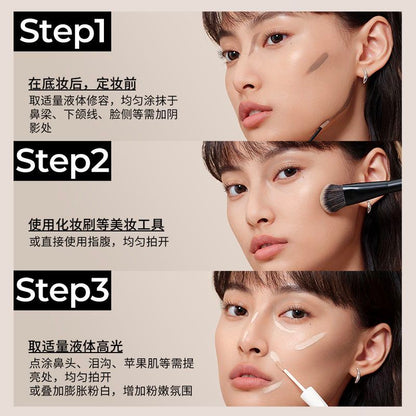 Step1

在底妆后，定妆前
取适量液体修容，均匀涂抹于鼻梁、下颌线、脸侧等需加阴影处

Step2

使用化妆刷等美妆工具
或直接使用指腹，均匀拍开

Step3

取适量液体高光
点涂鼻头、泪沟、苹果肌等需提亮处，均匀拍开
或叠加膨胀粉白，增加粉嫩氛围