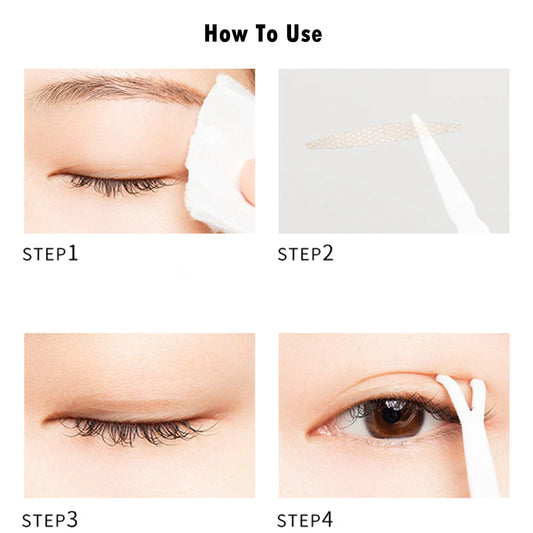 How To Use

STEP1

STEP2

STEP3

STEP4