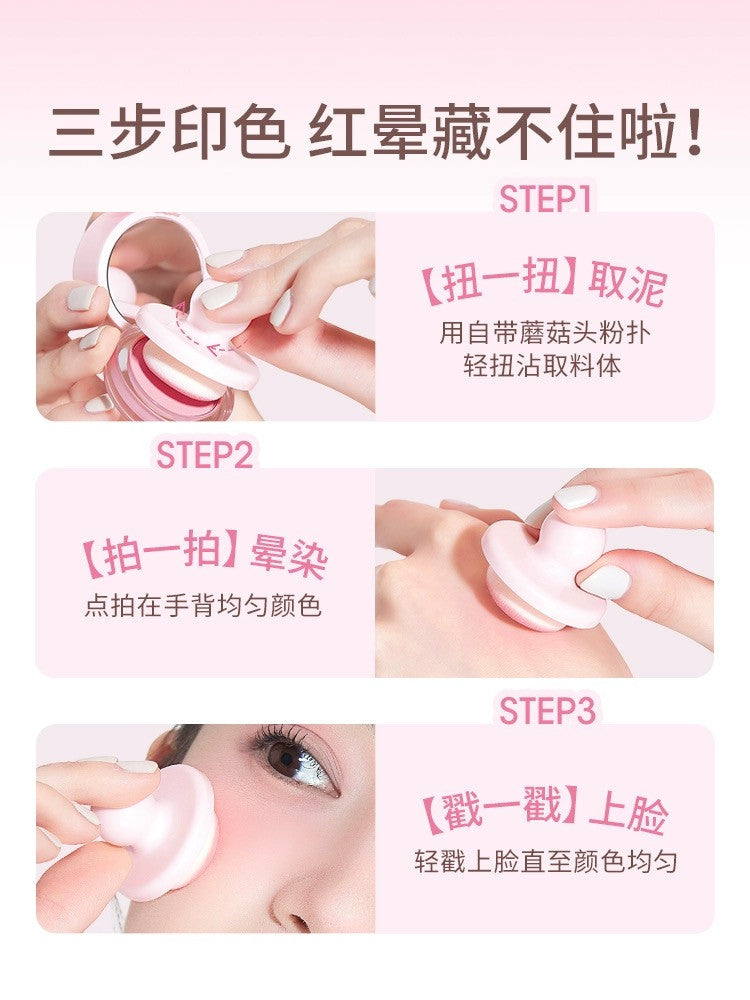 三步印色 红晕藏不住啦!

STEP1

【扭一扭】取泥

用自带蘑菇头粉扑
轻扭沾取料体

STEP2

【拍一拍】晕染

点拍在手背均匀颜色

STEP3

【戳一戳】上脸

轻戳上脸直至颜色均匀